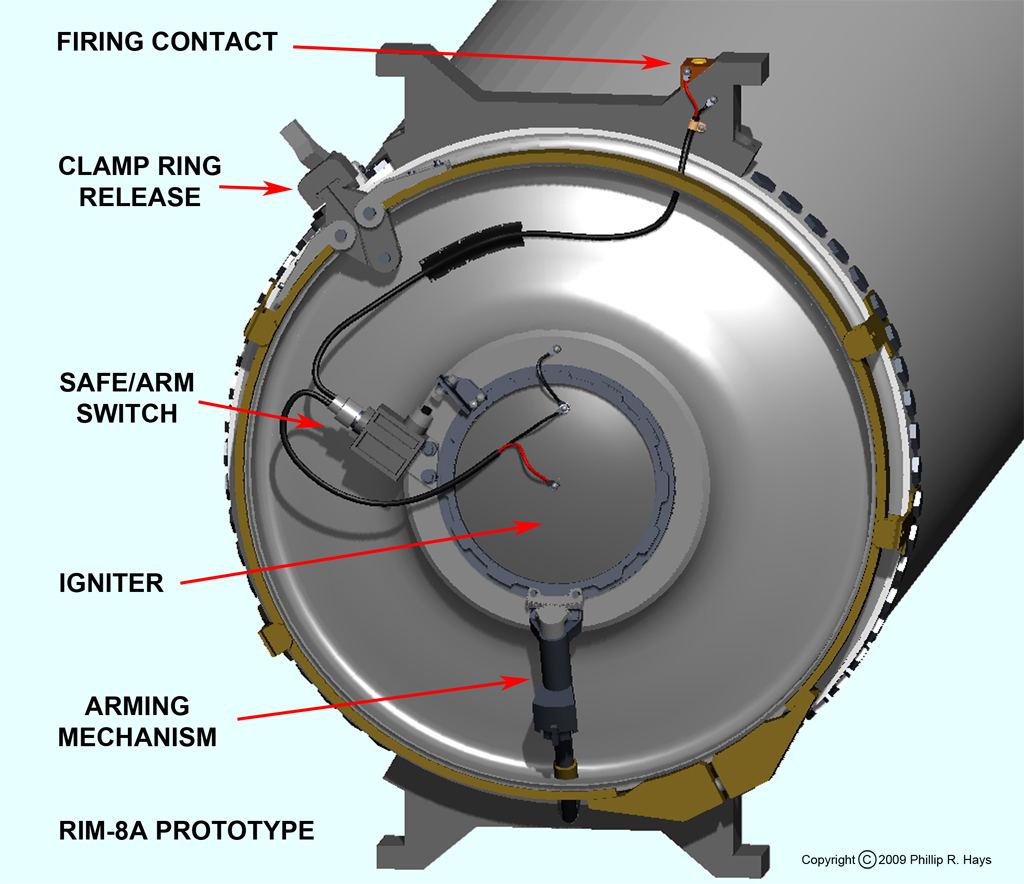 FIRING CONTACT

CLAMP RING RELEASE

SAFE/ARM SWITCH

IGNITER

ARMING MECHANISM

RIM-8A PROTOTYPE

Copyright © 2009 Phillip R. Hays